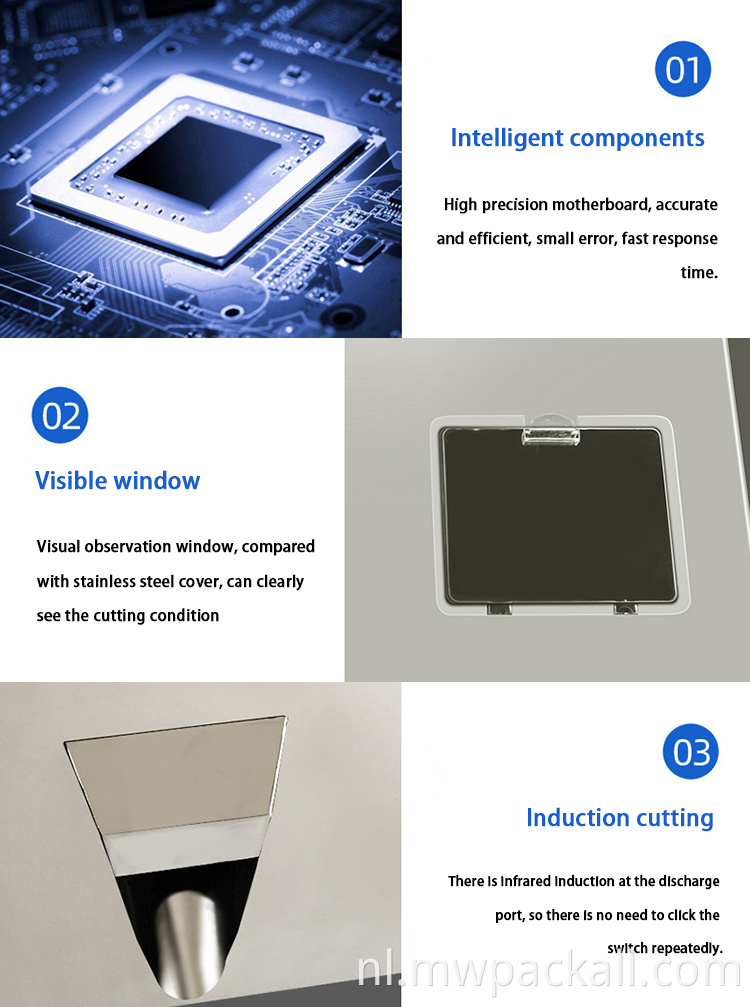 01

Intelligent components

High precision motherboard, accurate and efficient, small error, fast response time.

02

Visible window

Visual observation window, compared with stainless steel cover, can clearly see the cutting condition

03

Induction cutting

There is infrared induction at the discharge port, so there is no need to click the switch repeatedly.

nl.mwpackall.com